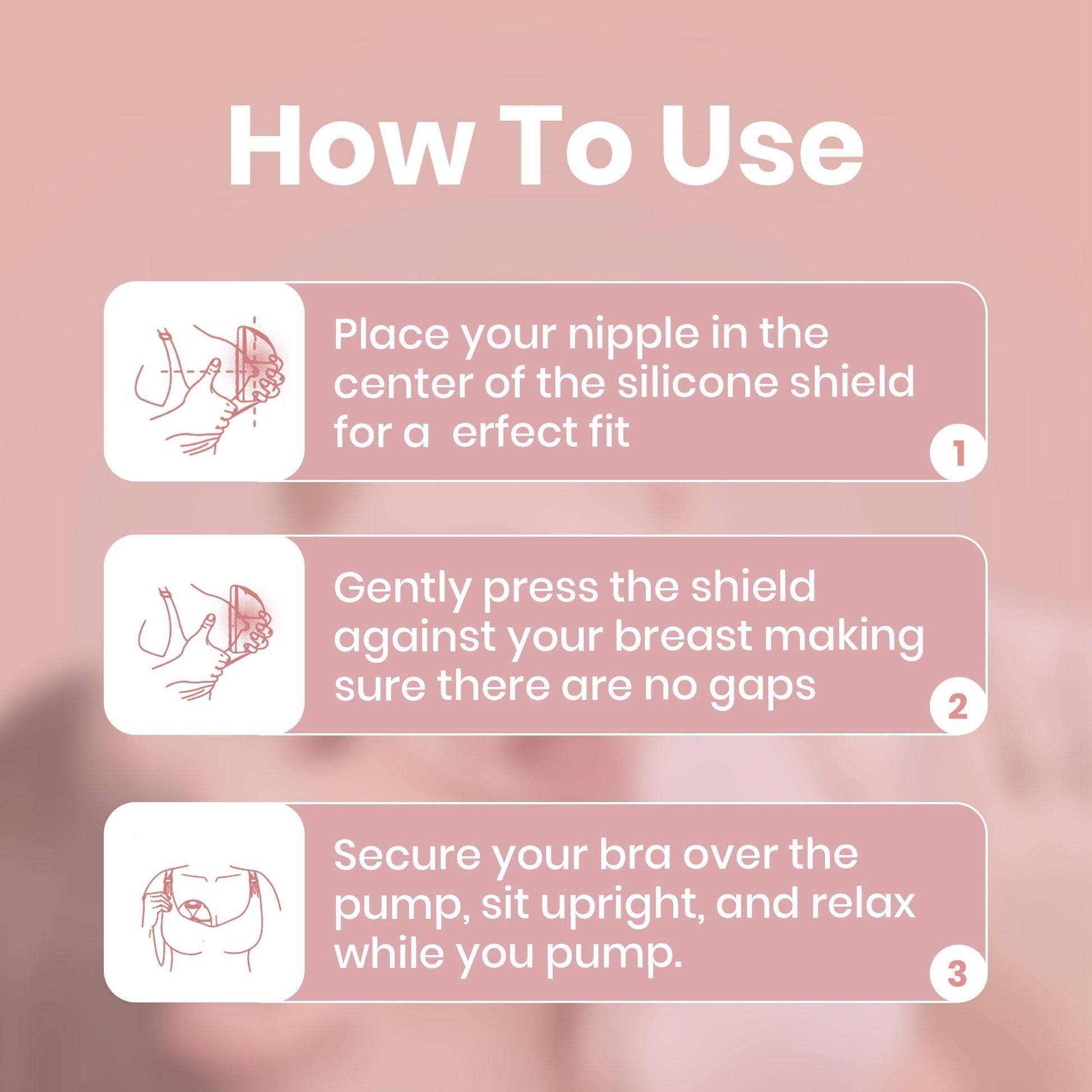 How To Use

Place your nipple in the center of the silicone shield for a  erfect fit

1

Gently press the shield against your breast making sure there are no gaps

2

Secure your bra over the pump, sit upright, and relax while you pump.

3